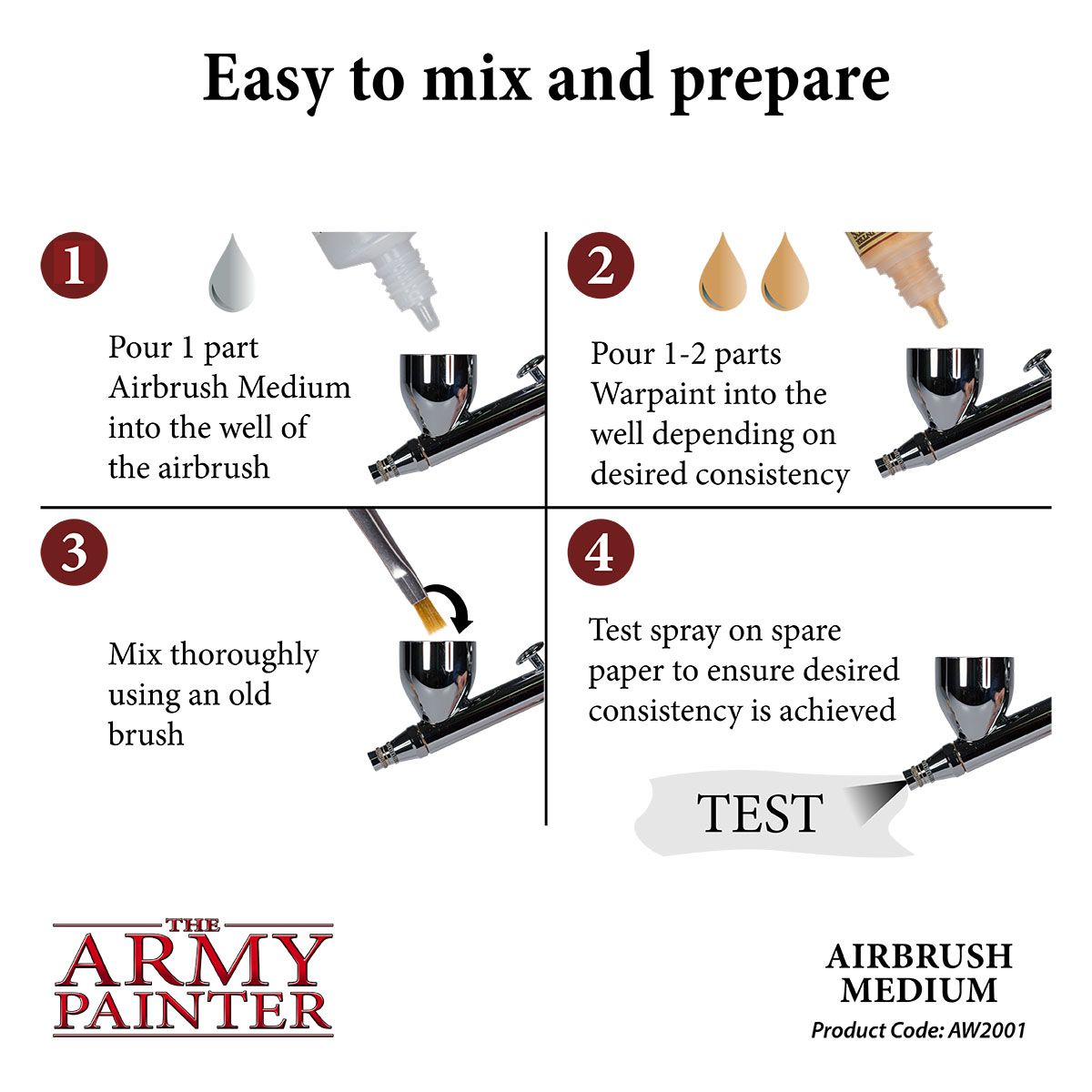 Easy to mix and prepare

1

Pour 1 part Airbrush Medium into the well of the airbrush

2

Pour 1-2 parts Warpaint into the well depending on desired consistency

3

Mix thoroughly using an old brush

4

Test spray on spare paper to ensure desired consistency is achieved

TEST

THE ARMY PAINTER

AIRBRUSH MEDIUM
Product Code: AW2001