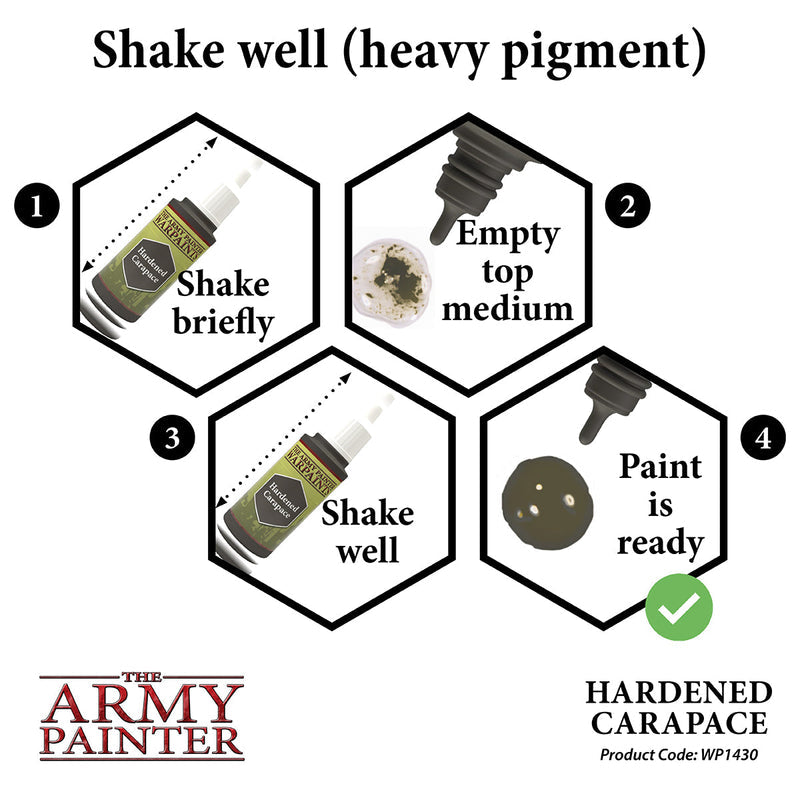 Shake well (heavy pigment)

1

THE ARMY PAINTER WARPAINTS

Hardened Carapace

Shake briefly

2

Empty top medium

3

THE ARMY PAINTER WARPAINTS

Hardened Carapace

Shake well

4

Paint is ready

THE ARMY PAINTER

HARDENED CARAPACE

Product Code: WP1430